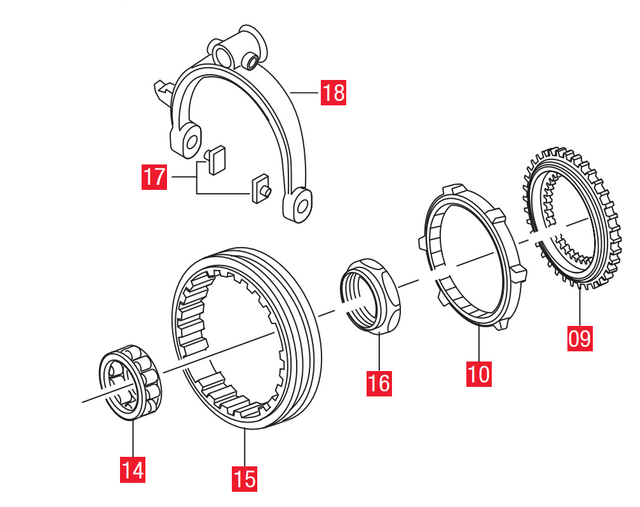 18
17
09
10
16
14
15