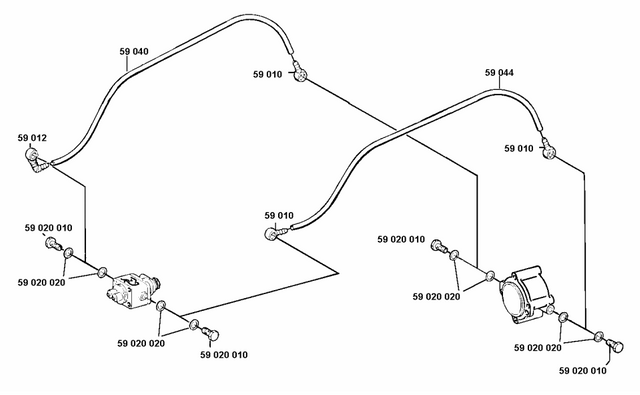 59 040
59 010
59 044
59 012
59 010
59 010
59 020 010
59 020 010
59 020 020
59 020 020
59 020 020
59 020 010
59 020 020
59 020 010